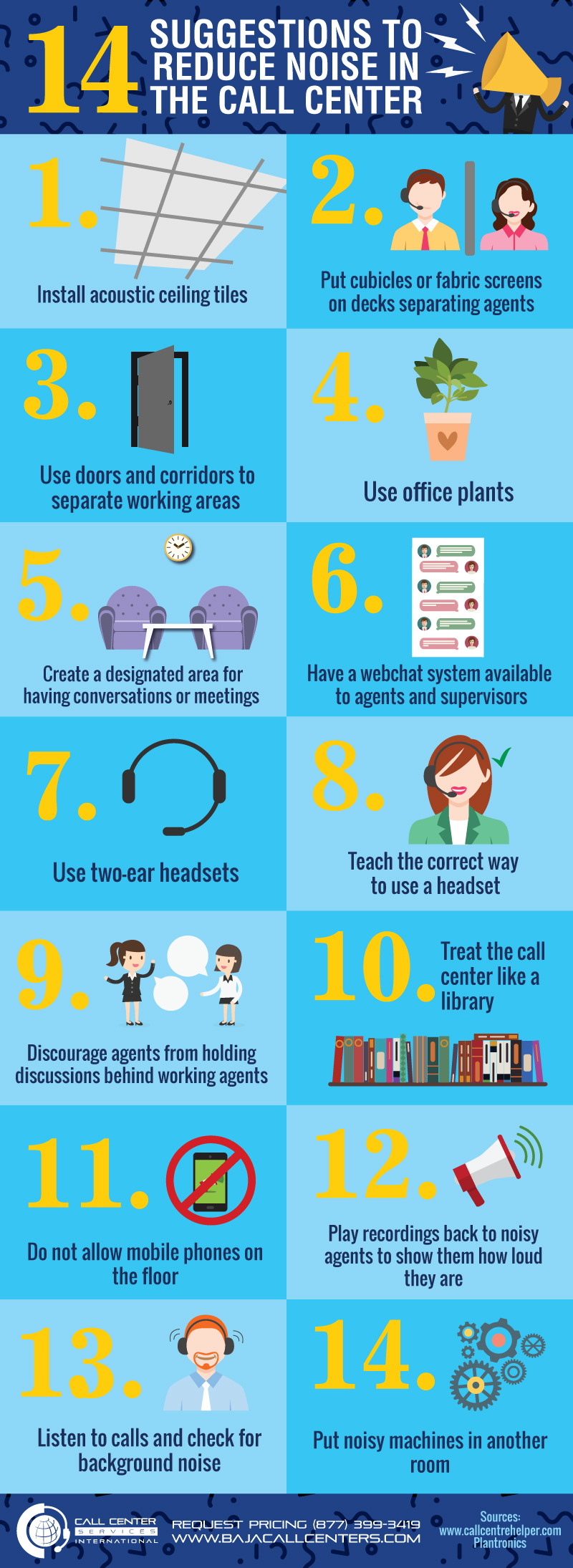 14 SUGGESTIONS TO REDUCE NOISE IN THE CALL CENTER

1. Install acoustic ceiling tiles

2. Put cubicles or fabric screens on decks separating agents

3. Use doors and corridors to separate working areas

4. Use office plants

5. Create a designated area for having conversations or meetings

6. Have a webchat system available to agents and supervisors

7. Use two-ear headsets

8. Teach the correct way to use a headset

9. Discourage agents from holding discussions behind working agents

10. Treat the call center like a library

11. Do not allow mobile phones on the floor

12. Play recordings back to noisy agents to show them how loud they are

13. Listen to calls and check for background noise

14. Put noisy machines in another room

CALL CENTER SERVICES INTERNATIONAL

REQUEST PRICING (877) 399-3419
WWW.BAJACALLCENTERS.COM

Sources:
www.callcentrehelper.com
Plantronics