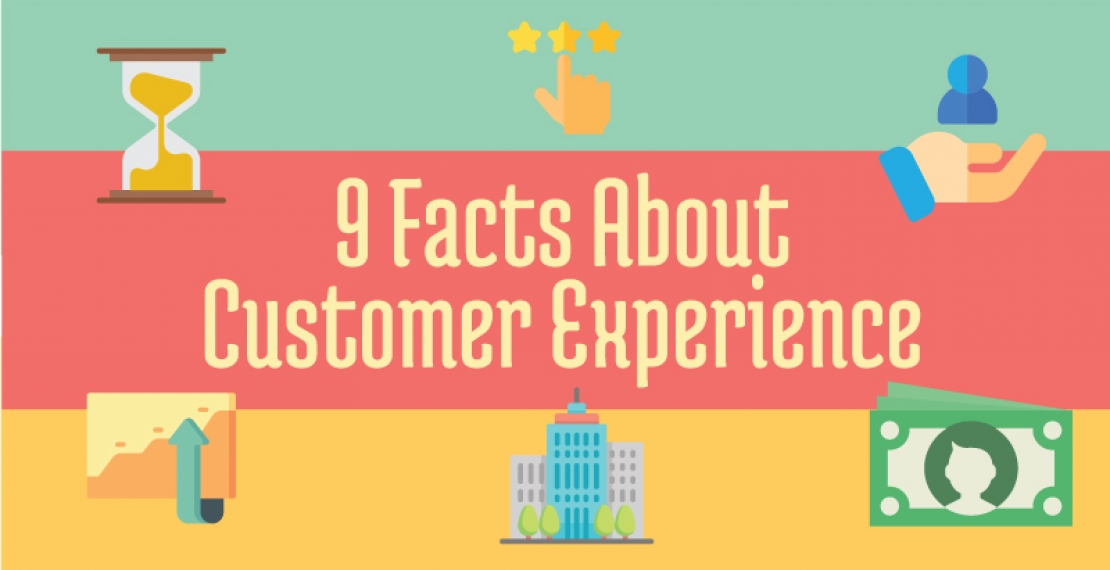 9 Facts About
Customer Experience